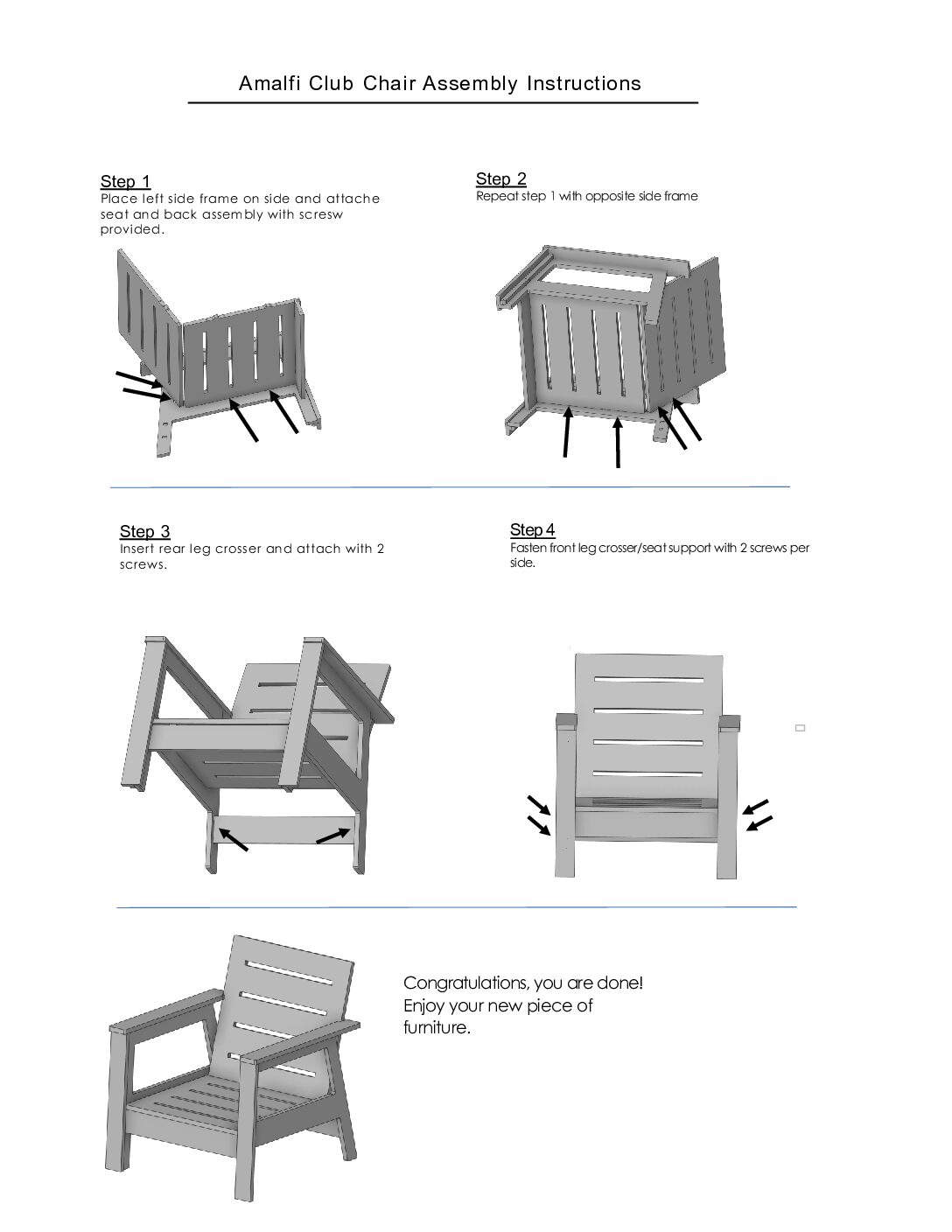 Amalfi Club Chair Assembly Instructions

Step 1
Place left side frame on side and attache seat and back assembly with scresw provided.

Step 2
Repeat step 1 with opposite side frame

Step 3
Insert rear leg crosser and attach with 2 screws.

Step 4
Fasten front leg crosser/seat support with 2 screws per side.

Congratulations, you are done! Enjoy your new piece of furniture.