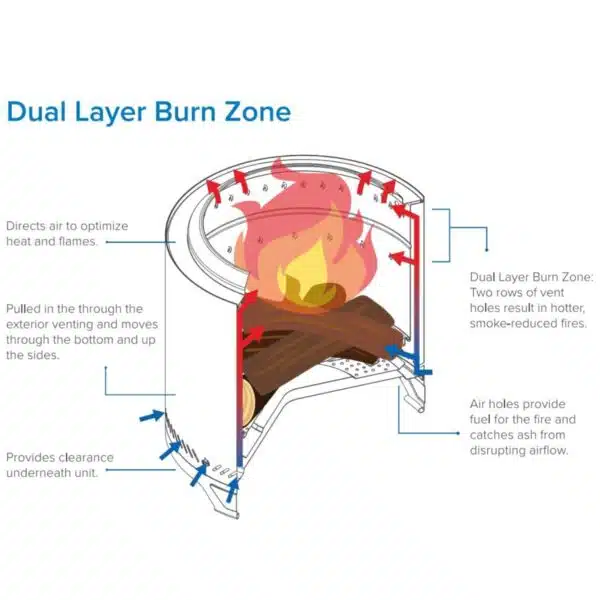 Dual Layer Burn Zone

Directs air to optimize heat and flames.

Pulled in the through the exterior venting and moves through the bottom and up the sides.

Provides clearance underneath unit.

Dual Layer Burn Zone: Two rows of vent holes result in hotter, smoke-reduced fires.

Air holes provide fuel for the fire and catches ash from disrupting airflow.